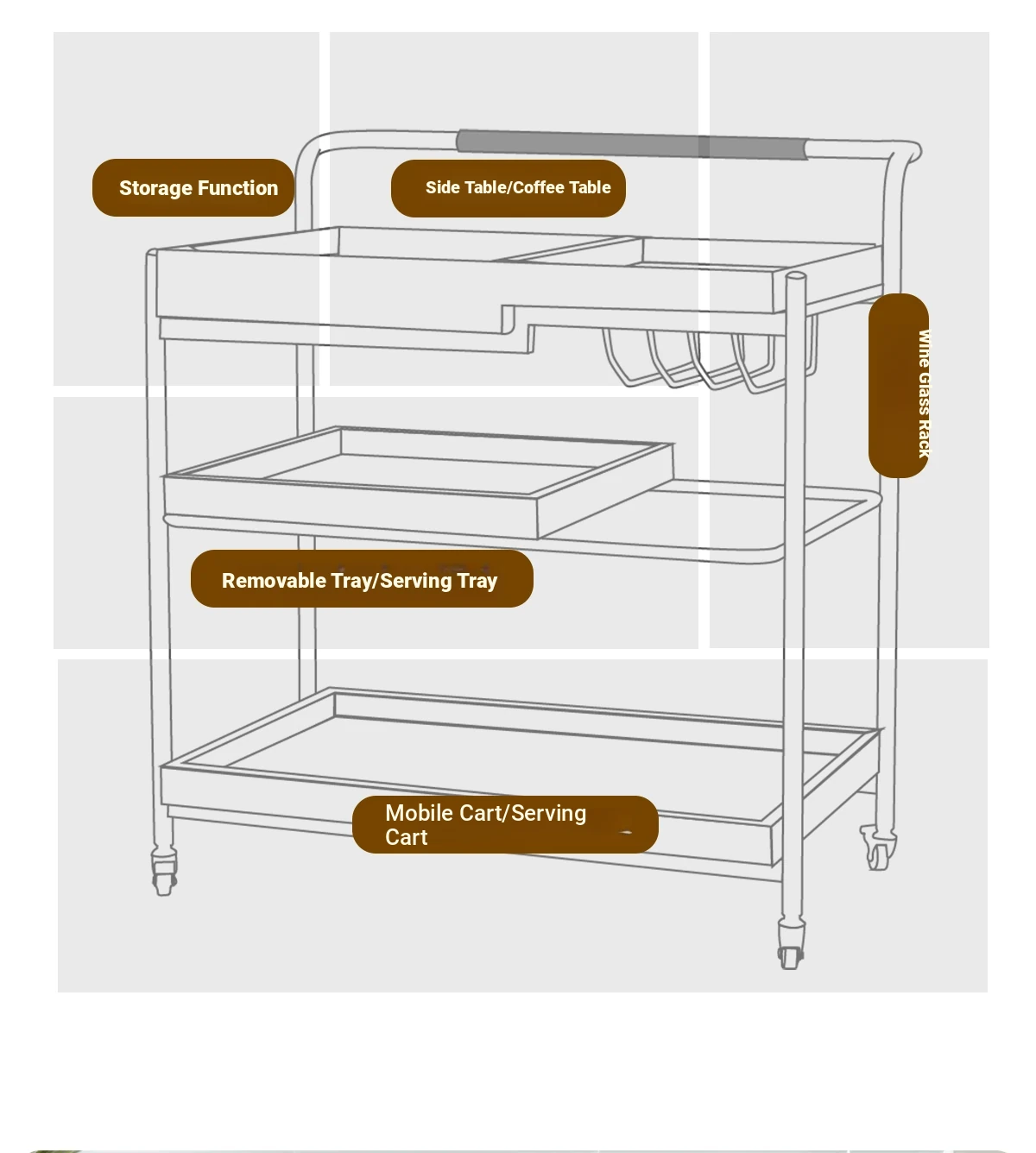 Storage Function

Side Table/Coffee Table

Wine Glass Rack

Removable Tray/Serving Tray

Mobile Cart/Serving Cart