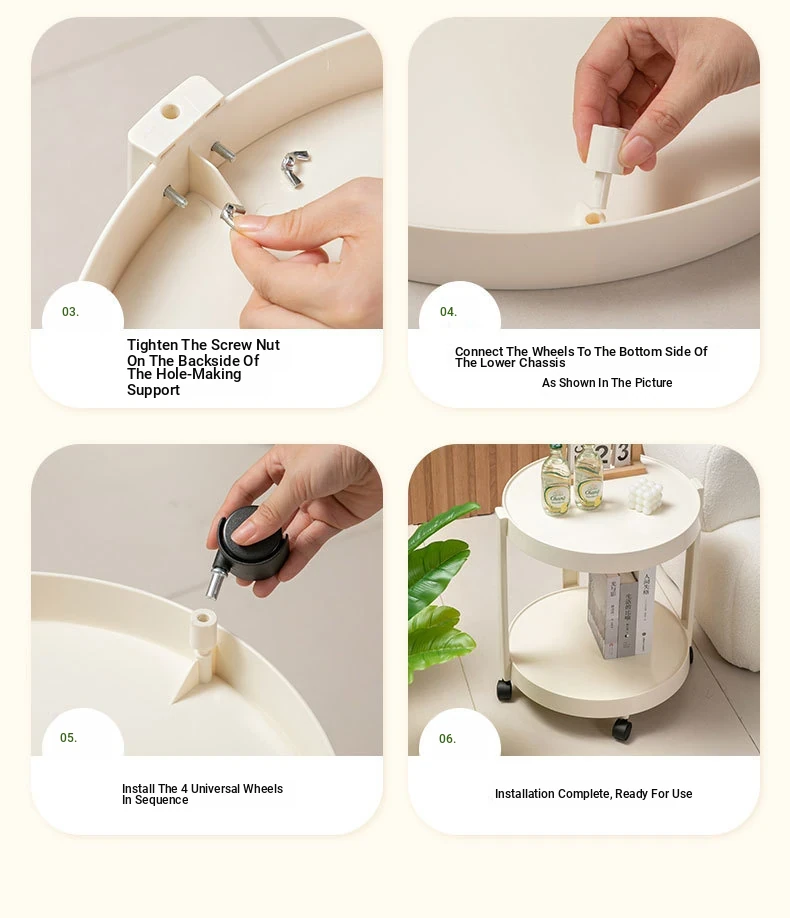 03.

Tighten The Screw Nut On The Backside Of The Hole-Making Support

04.

Connect The Wheels To The Bottom Side Of The Lower Chassis As Shown In The Picture

05.

Install The 4 Universal Wheels In Sequence

06.

Installation Complete, Ready For Use