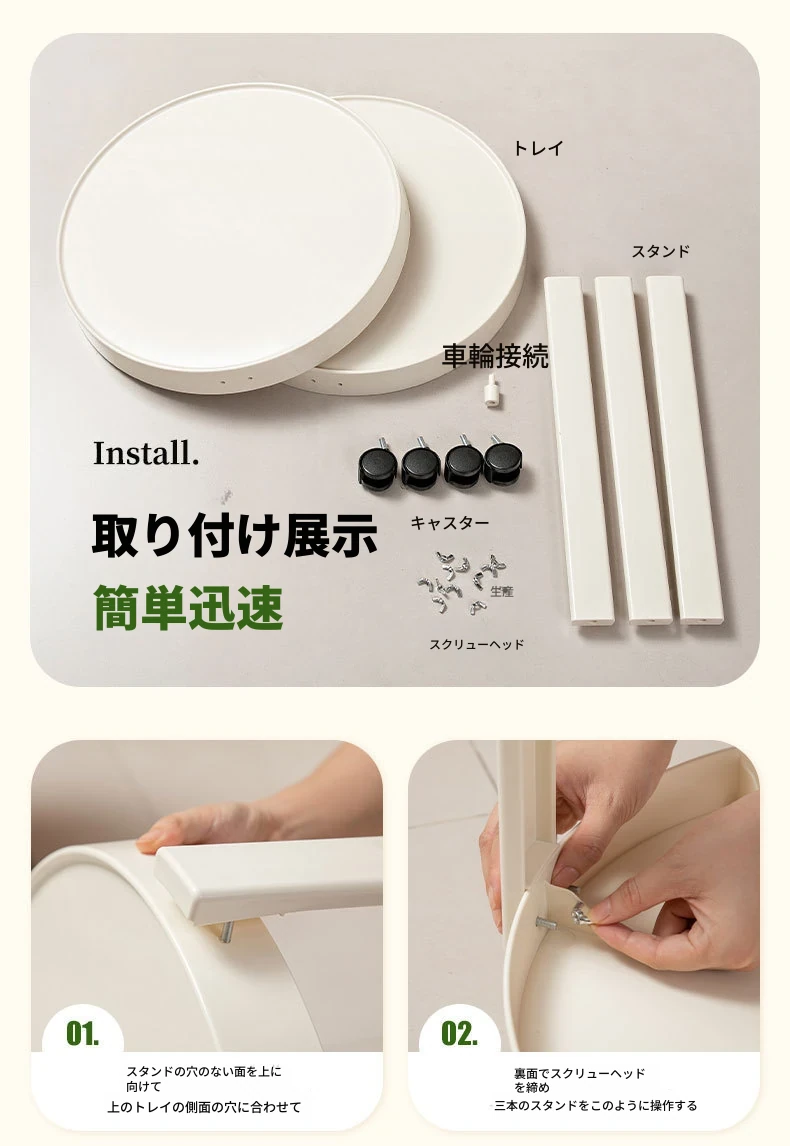 トレイ

スタンド

車輪接続

Install.

取り付け展示

簡単迅速

キャスター

生産

スクリューヘッド

01.

スタンドの穴のない面を上に向けて
上のトレイの側面の穴に合わせて

02.

裏面でスクリューヘッドを締め
三本のスタンドをこのように操作する